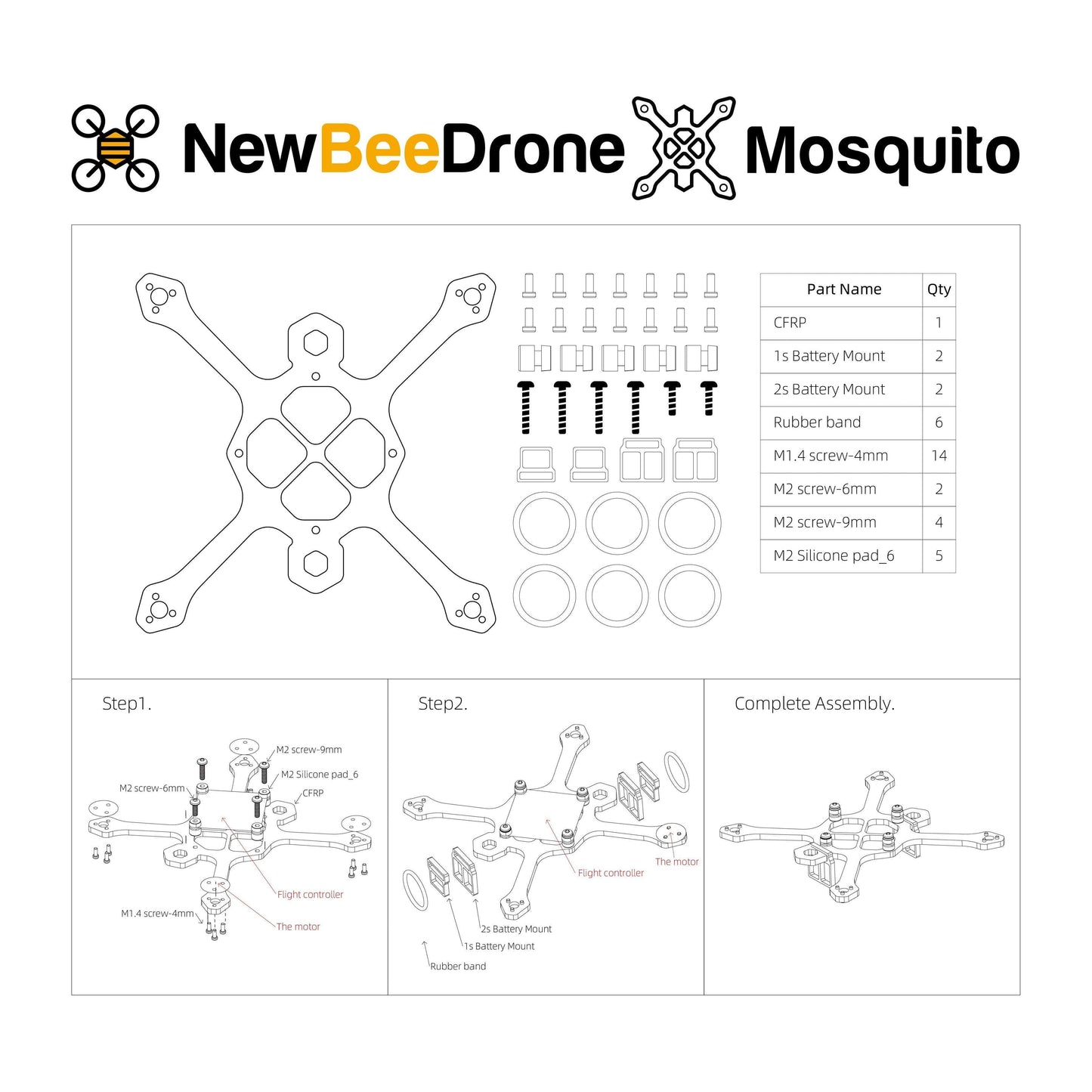 NewBeeDrone Mosquito

| Part Name | Qty |
|---|---|
| CFRP | 1 |
| 1s Battery Mount | 2 |
| 2s Battery Mount | 2 |
| Rubber band | 6 |
| M1.4 screw-4mm | 14 |
| M2 screw-6mm | 2 |
| M2 screw-9mm | 4 |
| M2 Silicone pad_6 | 5 |

Step1.

M2 screw-9mm
M2 Silicone pad_6
M2 screw-6mm
CFRP
Flight controller
M1.4 screw-4mm
The motor

Step2.

The motor
Flight controller
2s Battery Mount
1s Battery Mount
Rubber band

Complete Assembly.